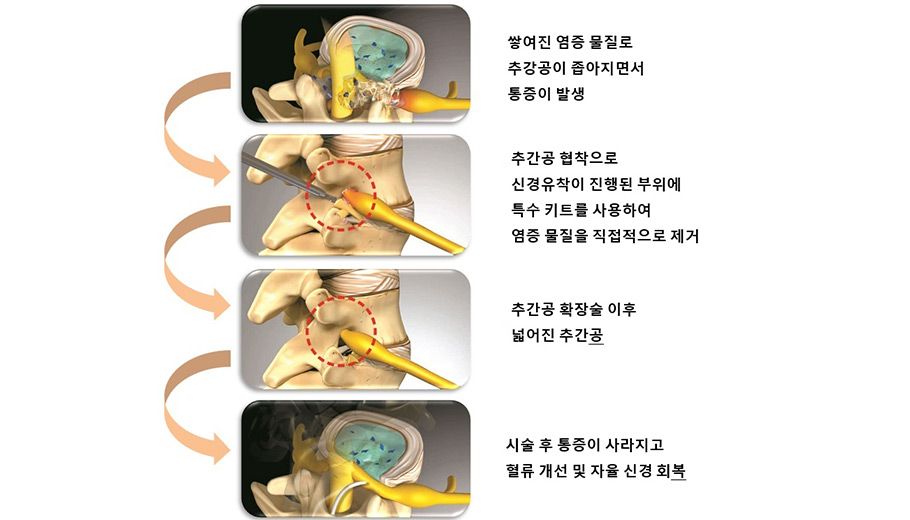 쌓여진 염증 물질로
추강공이 좁아지면서
통증이 발생

추간공 협착으로
신경유착이 진행된 부위에
특수 키트를 사용하여
염증 물질을 직접적으로 제거

추간공 확장술 이후
넓어진 추간공

시술 후 통증이 사라지고
혈류 개선 및 자율 신경 회복